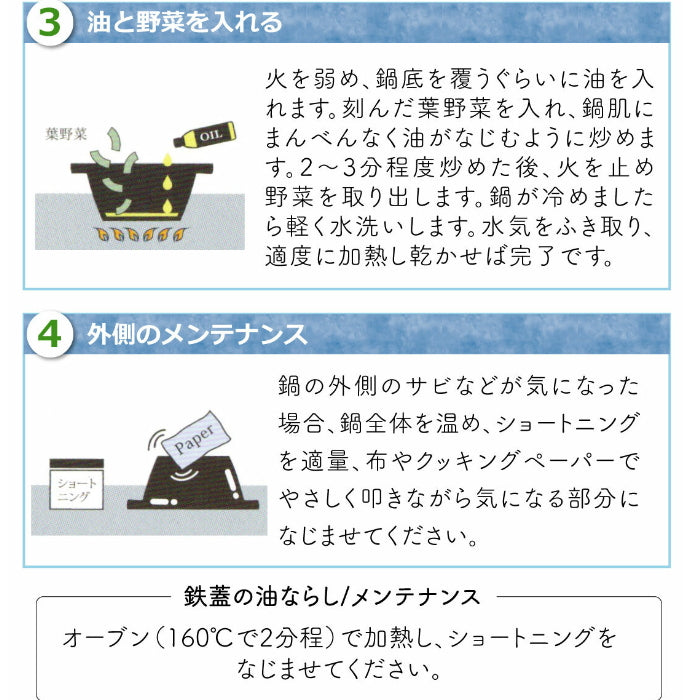 3 油と野菜を入れる

葉野菜

OIL

火を弱め、鍋底を覆うぐらいに油を入れます。刻んだ葉野菜を入れ、鍋肌にまんべんなく油がなじむように炒めます。2～3分程度炒めた後、火を止め野菜を取り出します。鍋が冷めましたら軽く水洗いします。水気をふき取り、適度に加熱し乾かせば完了です。

4 外側のメンテナンス

ショートニング

Paper

鍋の外側のサビなどが気になった場合、鍋全体を温め、ショートニングを適量、布やクッキングペーパーでやさしく叩きながら気になる部分になじませてください。

鉄蓋の油ならし/メンテナンス

オーブン（160℃で2分程）で加熱し、ショートニングをなじませてください。