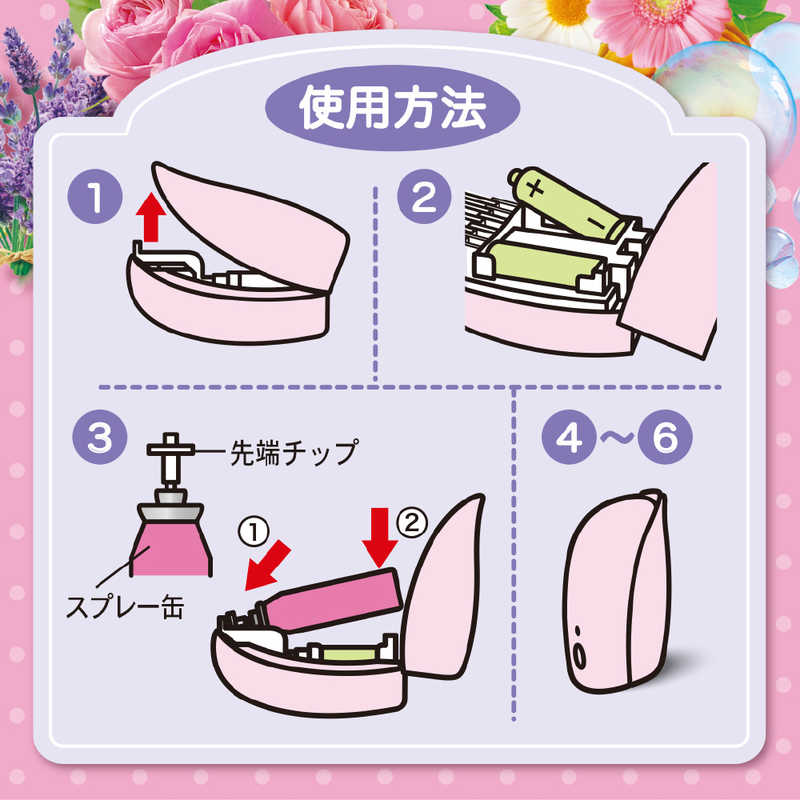 使用方法

1

2

+
−

3

先端チップ

スプレー缶

①

②

4〜6