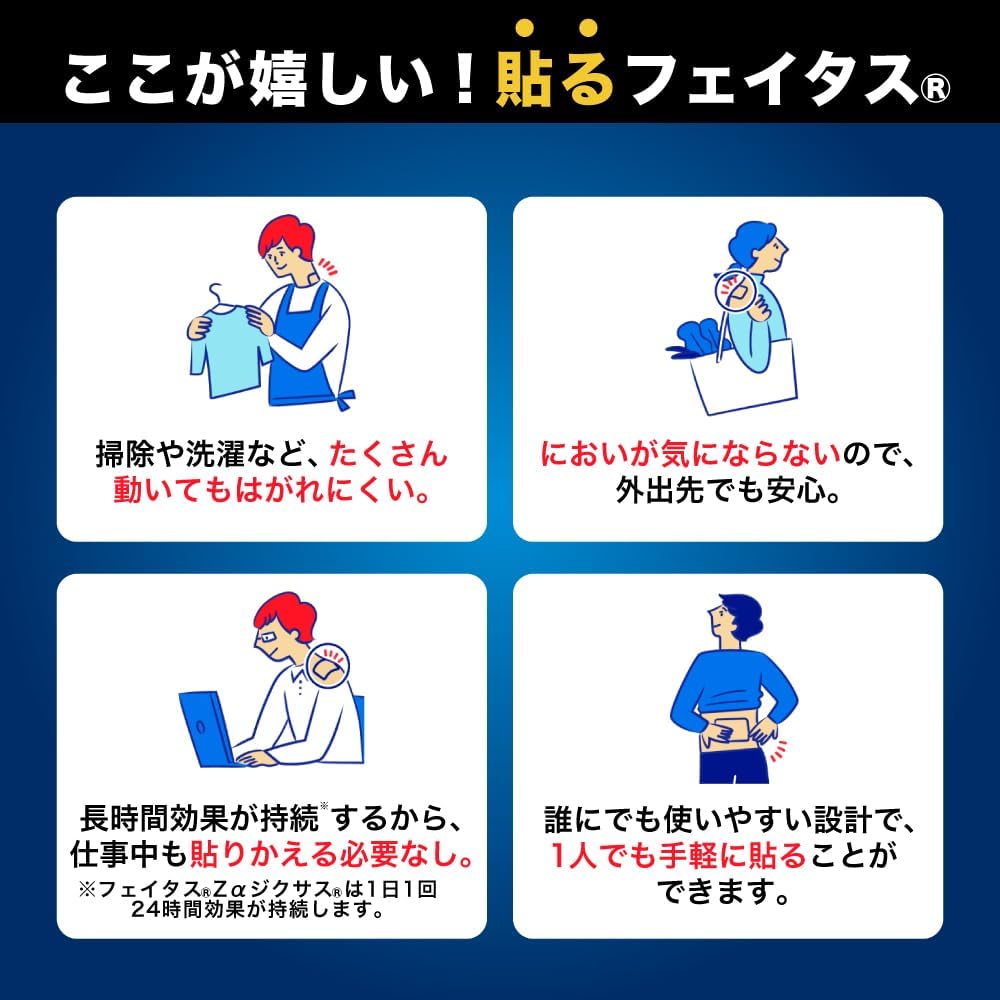 ここが嬉しい！貼るフェイタス®

掃除や洗濯など、たくさん動いてもはがれにくい。

においが気にならないので、外出先でも安心。

長時間効果が持続※するから、仕事中も貼りかえる必要なし。
※フェイタス®Zαジクサス®は1日1回24時間効果が持続します。

誰にでも使いやすい設計で、1人でも手軽に貼ることができます。