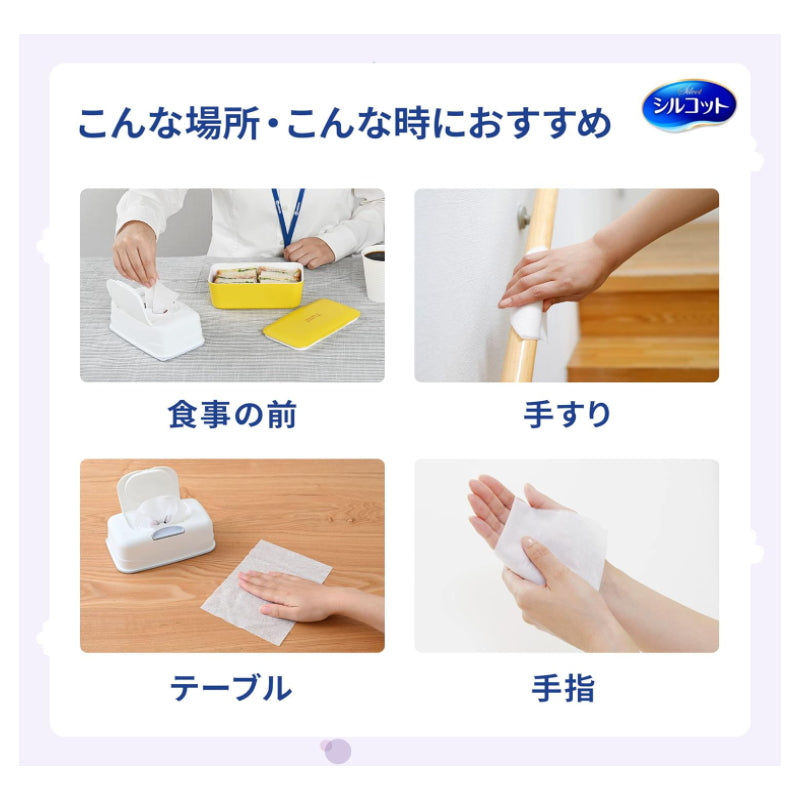 こんな場所・こんな時におすすめ

Select
シルコット

食事の前

手すり

テーブル

手指