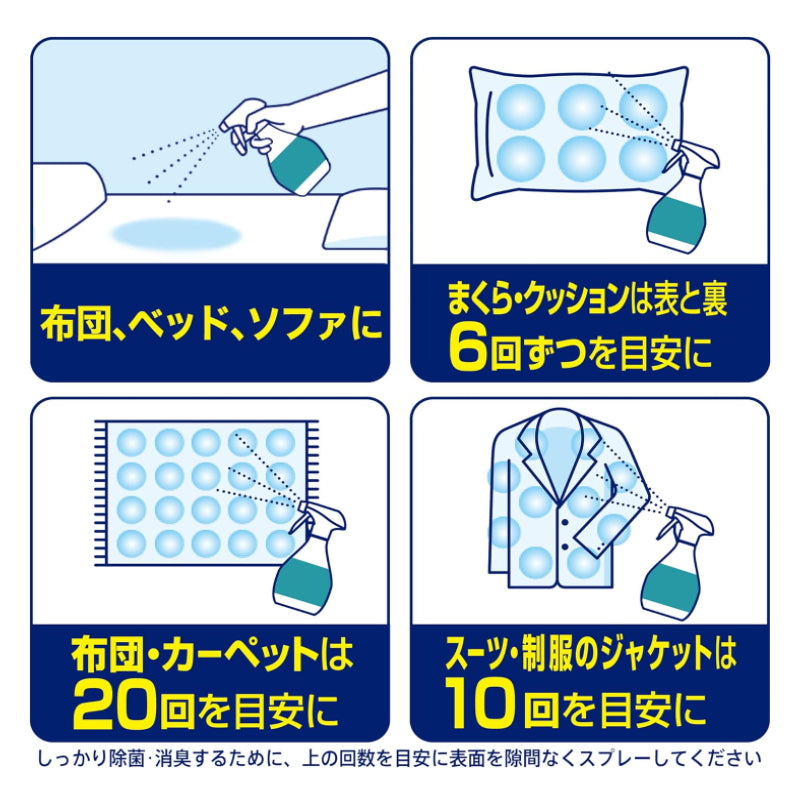 布団、ベッド、ソファに

まくら・クッションは表と裏
6回ずつを目安に

布団・カーペットは
20回を目安に

スーツ・制服のジャケットは
10回を目安に

しっかり除菌・消臭するために、上の回数を目安に表面を隙間なくスプレーしてください