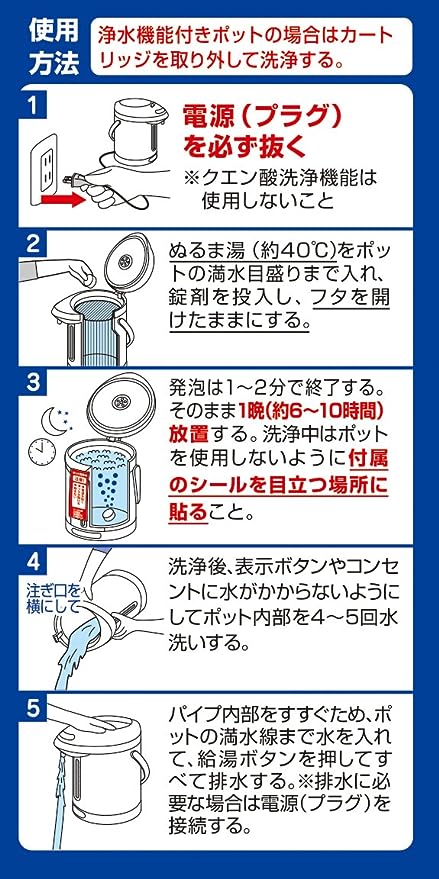 使用方法

浄水機能付きポットの場合はカートリッジを取り外して洗浄する。

1
電源（プラグ）を必ず抜く
※クエン酸洗浄機能は使用しないこと

2
ぬるま湯（約40℃）をポットの満水目盛りまで入れ、錠剤を投入し、フタを開けたままにする。

3
発泡は1～2分で終了する。そのまま1晩(約6～10時間)放置する。洗浄中はポットを使用しないように付属のシールを目立つ場所に貼ること。

4
注ぎ口を横にして
洗浄後、表示ボタンやコンセントに水がかからないようにしてポット内部を4～5回水洗いする。

5
パイプ内部をすすぐため、ポットの満水線まで水を入れて、給湯ボタンを押してすべて排水する。※排水に必要な場合は電源（プラグ）を接続する。