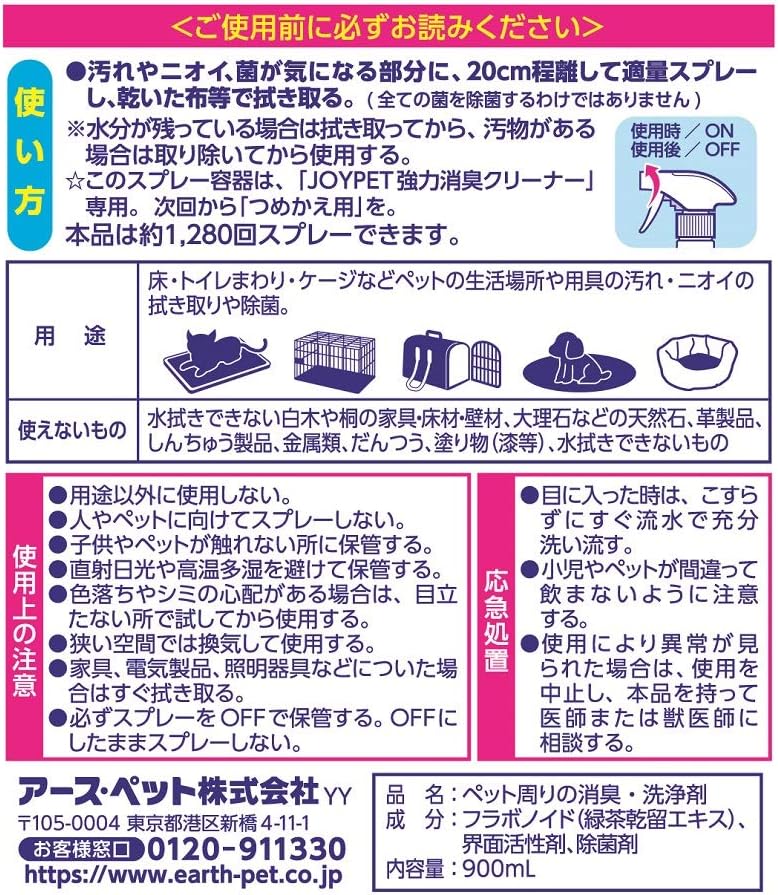 <ご使用前に必ずお読みください>

使い方

●汚れやニオイ、菌が気になる部分に、20cm程離して適量スプレーし、乾いた布等で拭き取る。（全ての菌を除菌するわけではありません）
※水分が残っている場合は拭き取ってから、汚物がある場合は取り除いてから使用する。
☆このスプレー容器は、「JOYPET強力消臭クリーナー」専用。次回から「つめかえ用」を。
本品は約1,280回スプレーできます。

使用時／ON
使用後／OFF

| 用　途 | 床・トイレまわり・ケージなどペットの生活場所や用具の汚れ・ニオイの拭き取りや除菌。 |
|---|---|
| 使えないもの | 水拭きできない白木や桐の家具・床材・壁材、大理石などの天然石、革製品、しんちゅう製品、金属類、だんつう、塗り物（漆等）、水拭きできないもの |

使用上の注意

●用途以外に使用しない。
●人やペットに向けてスプレーしない。
●子供やペットが触れない所に保管する。
●直射日光や高温多湿を避けて保管する。
●色落ちやシミの心配がある場合は、目立たない所で試してから使用する。
●狭い空間では換気して使用する。
●家具、電気製品、照明器具などについた場合はすぐ拭き取る。
●必ずスプレーをOFFで保管する。OFFにしたままスプレーしない。

応急処置

●目に入った時は、こすらずにすぐ流水で充分洗い流す。
●小児やペットが間違って飲まないように注意する。
●使用により異常が見られた場合は、使用を中止し、本品を持って医師または獣医師に相談する。

アース・ペット株式会社 YY
〒105-0004 東京都港区新橋 4-11-1
お客様窓口 0120-911330
https://www.earth-pet.co.jp

品　名：ペット周りの消臭・洗浄剤
成　分：フラボノイド（緑茶乾留エキス）、界面活性剤、除菌剤
内容量：900mL